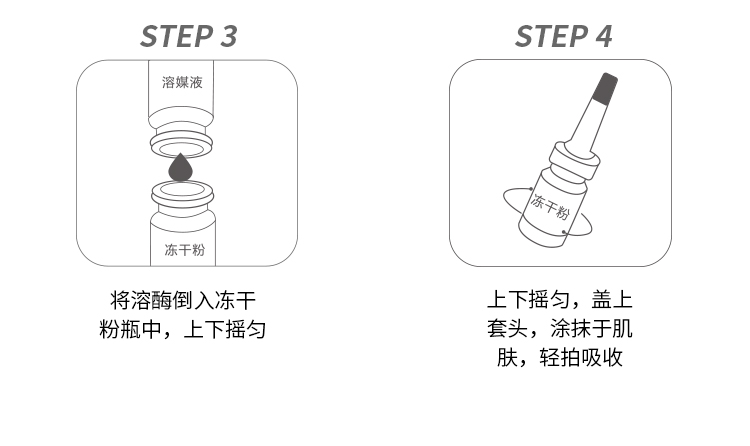 STEP 3

溶媒液

冻干粉

将溶酶倒入冻干粉瓶中，上下摇匀

STEP 4

冻干粉

上下摇匀，盖上套头，涂抹于肌肤，轻拍吸收