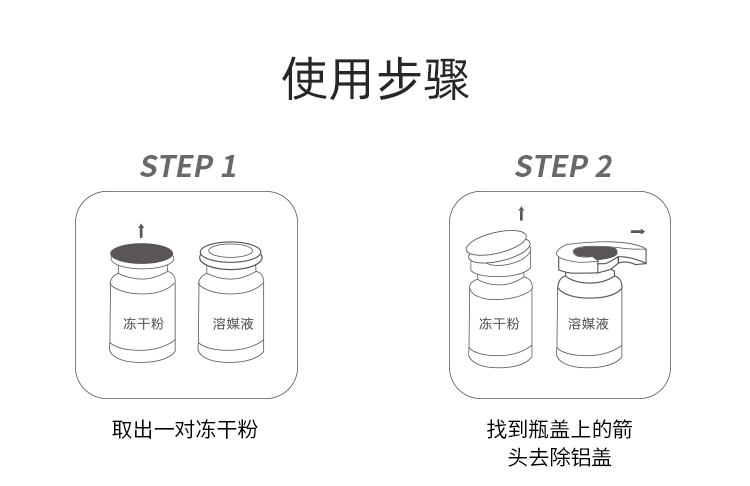 使用步骤

STEP 1

冻干粉

溶媒液

取出一对冻干粉

STEP 2

冻干粉

溶媒液

找到瓶盖上的箭头去除铝盖