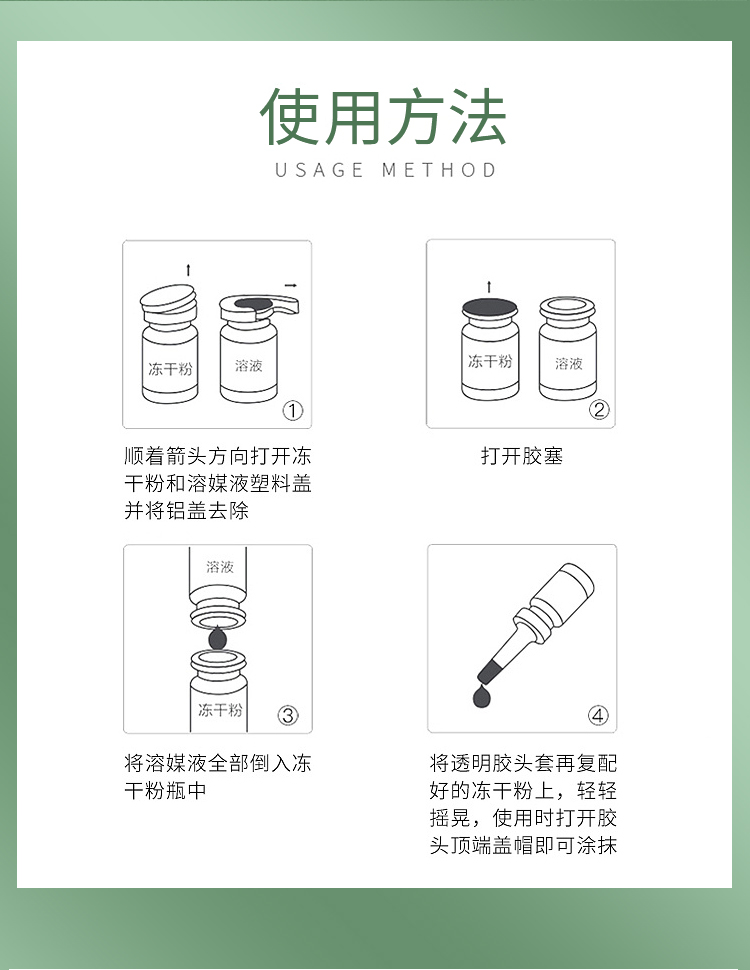 使用方法
USAGE METHOD

冻干粉
溶液
①

顺着箭头方向打开冻干粉和溶媒液塑料盖并将铝盖去除

冻干粉
溶液
②

打开胶塞

溶液
冻干粉
③

将溶媒液全部倒入冻干粉瓶中

④

将透明胶头套再复配好的冻干粉上，轻轻摇晃，使用时打开胶头顶端盖帽即可涂抹